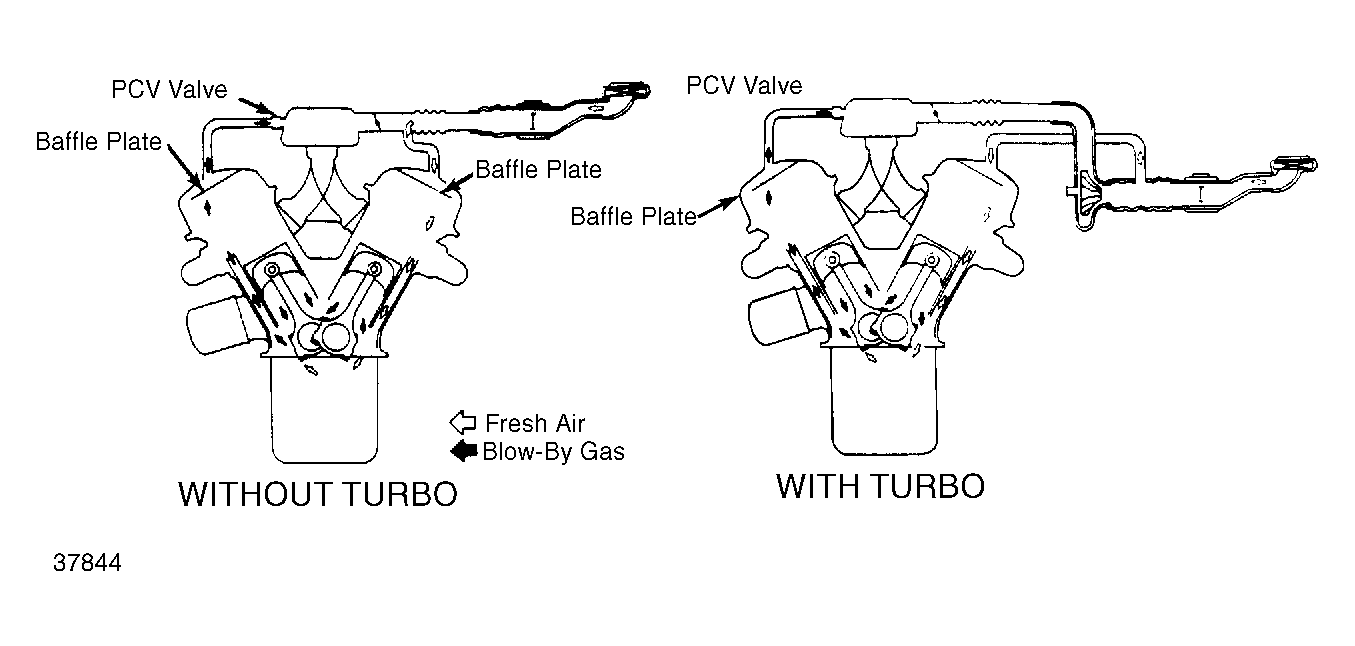 PCV Valve
Baffle Plate
Baffle Plate
Fresh Air
Blow-By Gas
WITHOUT TURBO

PCV Valve
Baffle Plate
WITH TURBO

37844