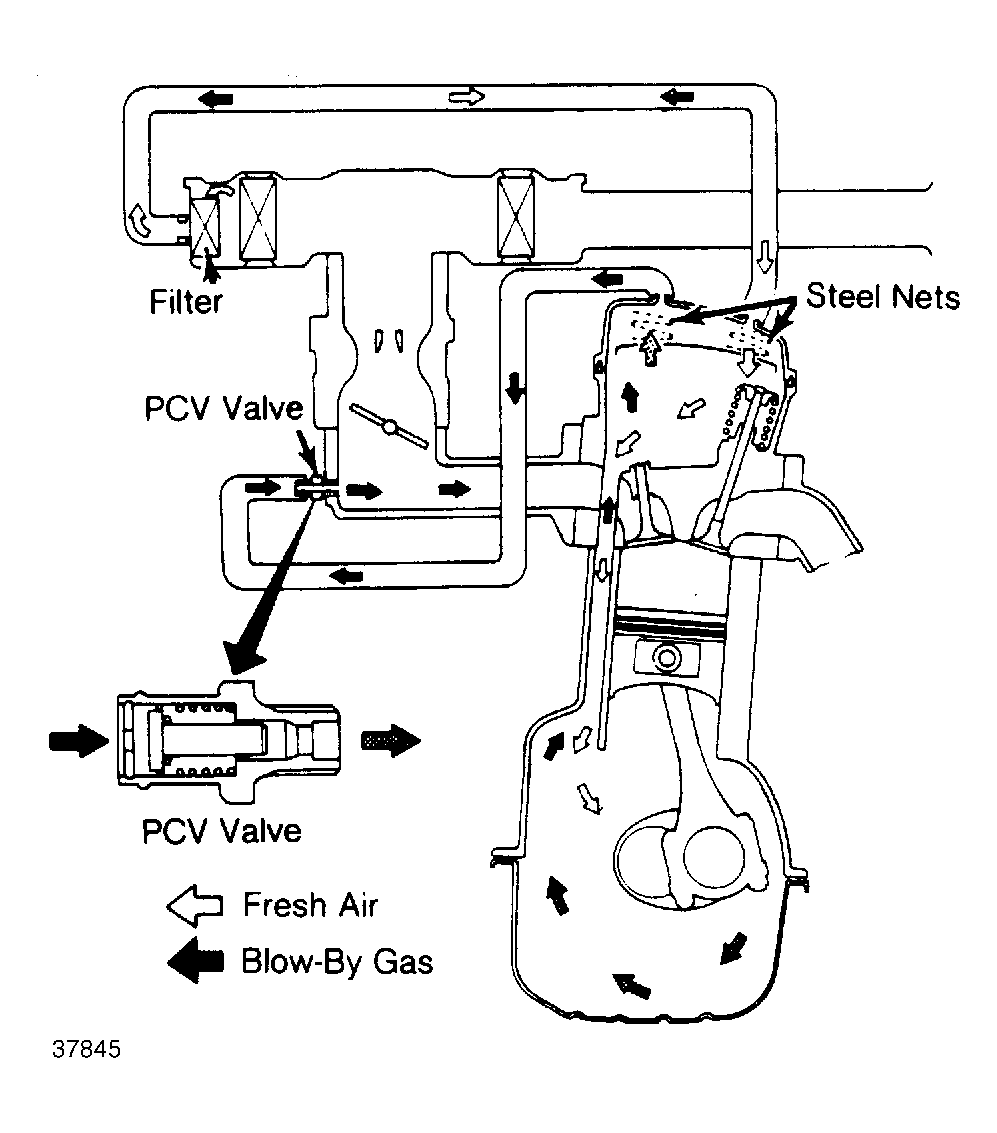 Filter

Steel Nets

PCV Valve

PCV Valve

Fresh Air

Blow-By Gas

37845