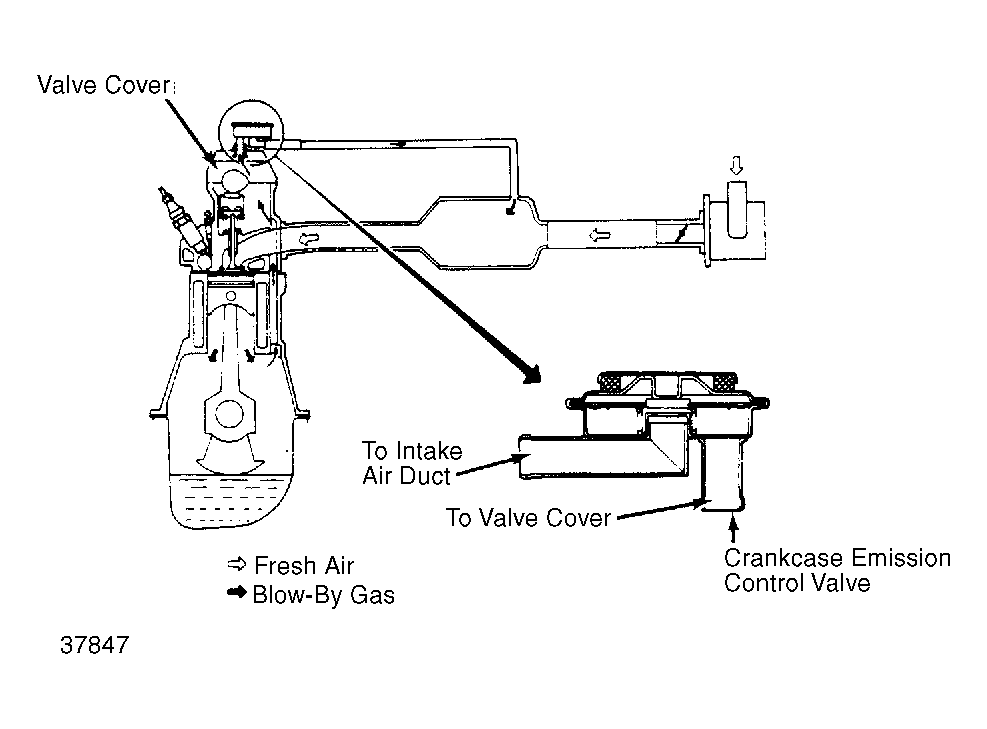 Valve Cover

To Intake Air Duct

To Valve Cover

Crankcase Emission Control Valve

⇨ Fresh Air
➡ Blow-By Gas

37847