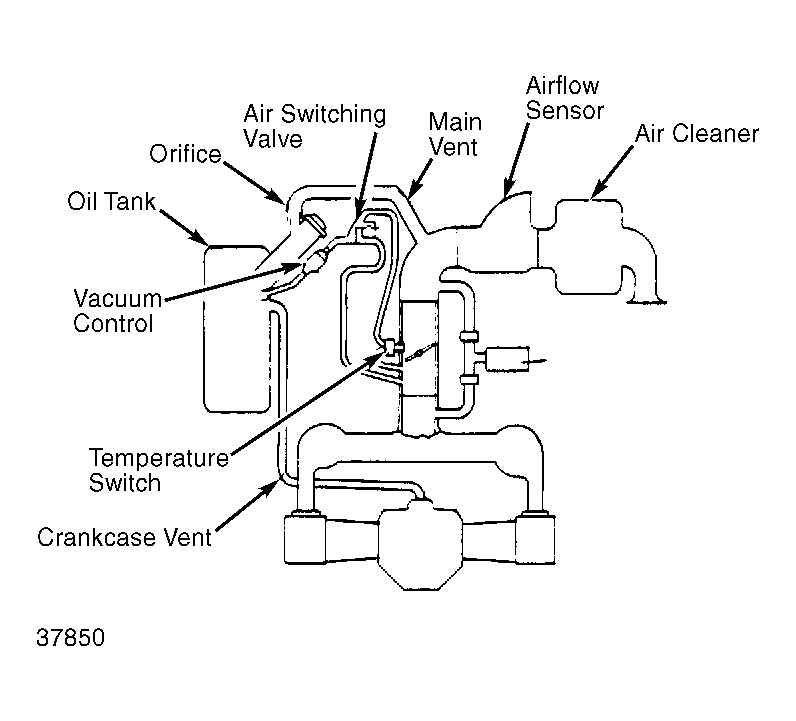 Airflow Sensor

Air Switching Valve

Main Vent

Air Cleaner

Orifice

Oil Tank

Vacuum Control

Temperature Switch

Crankcase Vent

37850