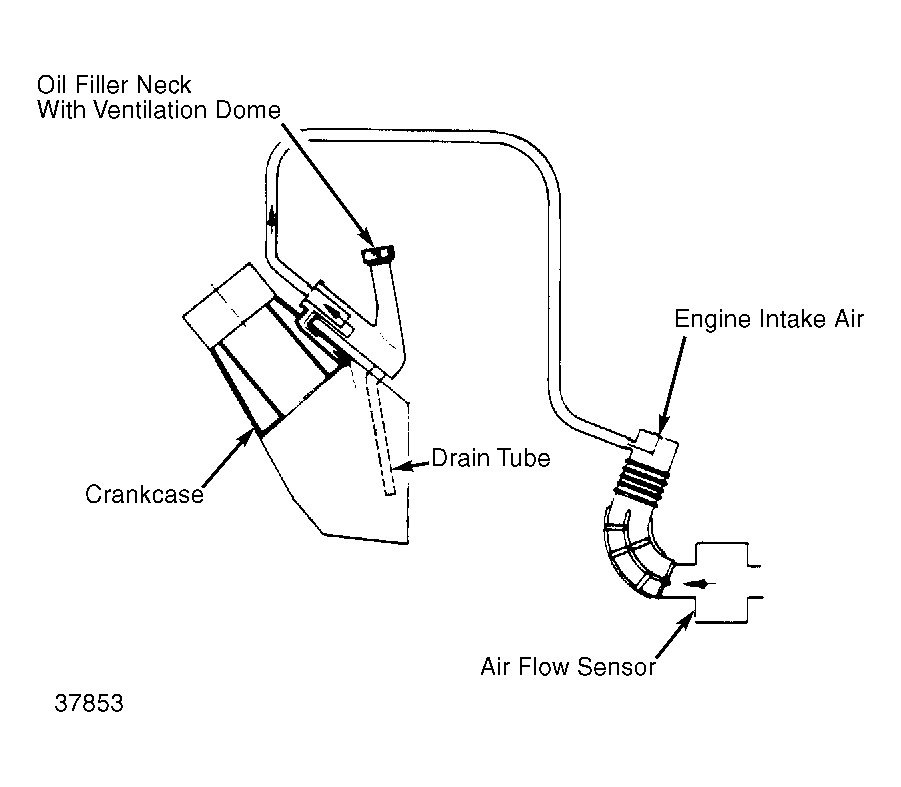 Oil Filler Neck
With Ventilation Dome

Engine Intake Air

Drain Tube

Crankcase

Air Flow Sensor

37853