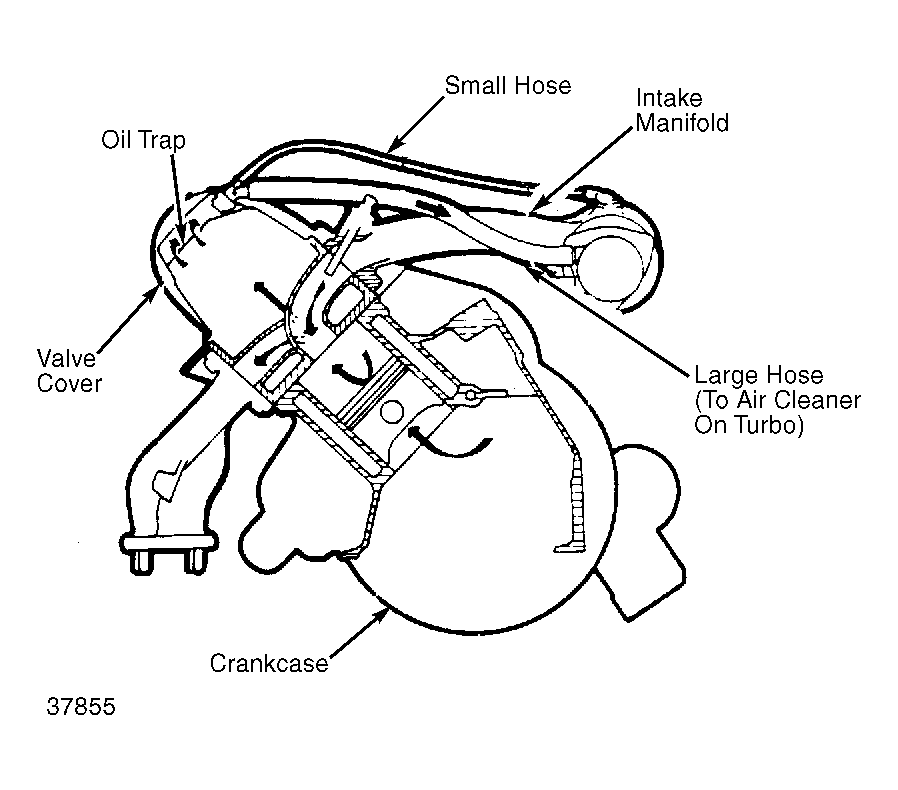 Small Hose

Intake Manifold

Oil Trap

Valve Cover

Large Hose (To Air Cleaner On Turbo)

Crankcase

37855