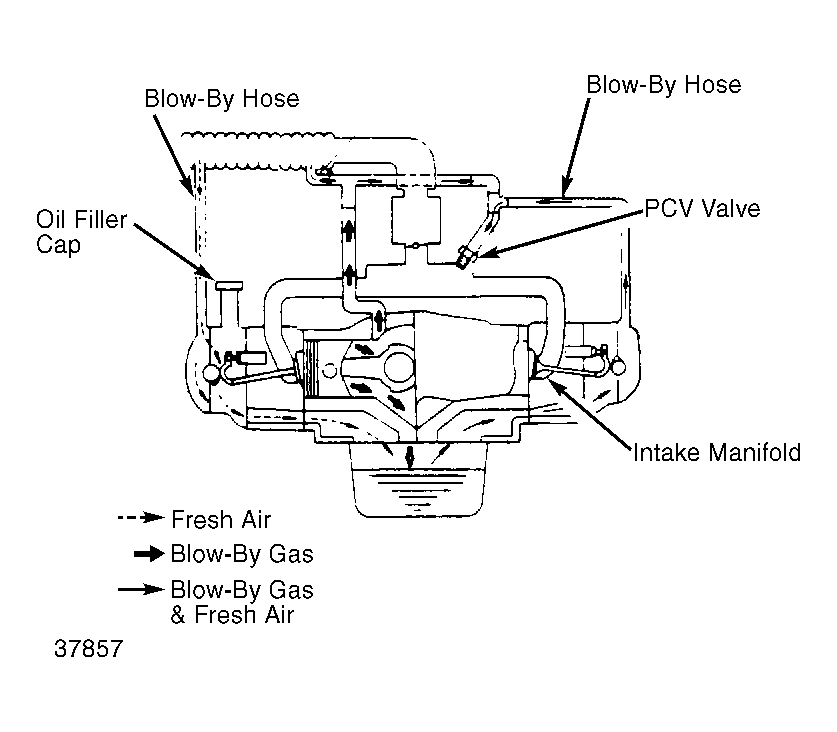 Blow-By Hose

Blow-By Hose

Oil Filler Cap

PCV Valve

Intake Manifold

Fresh Air

Blow-By Gas

Blow-By Gas & Fresh Air

37857