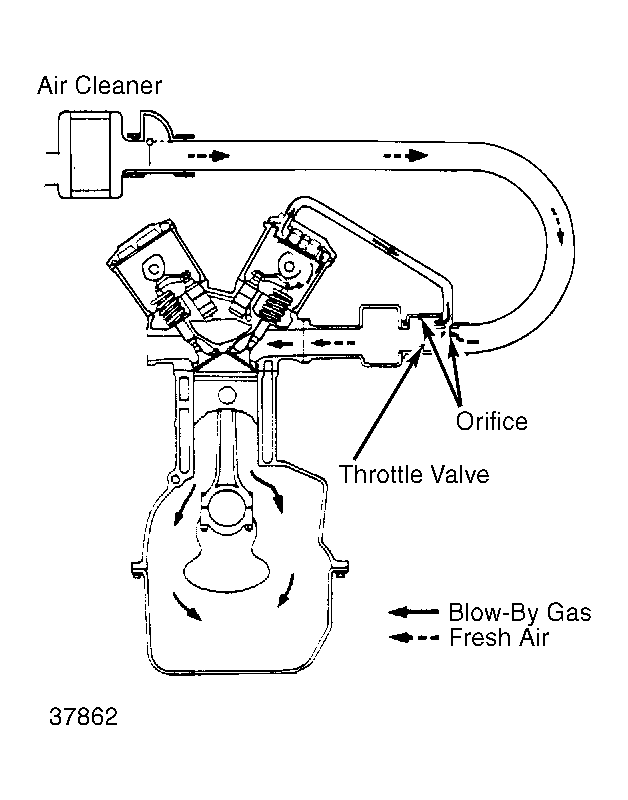 Air Cleaner

Orifice

Throttle Valve

Blow-By Gas
Fresh Air

37862