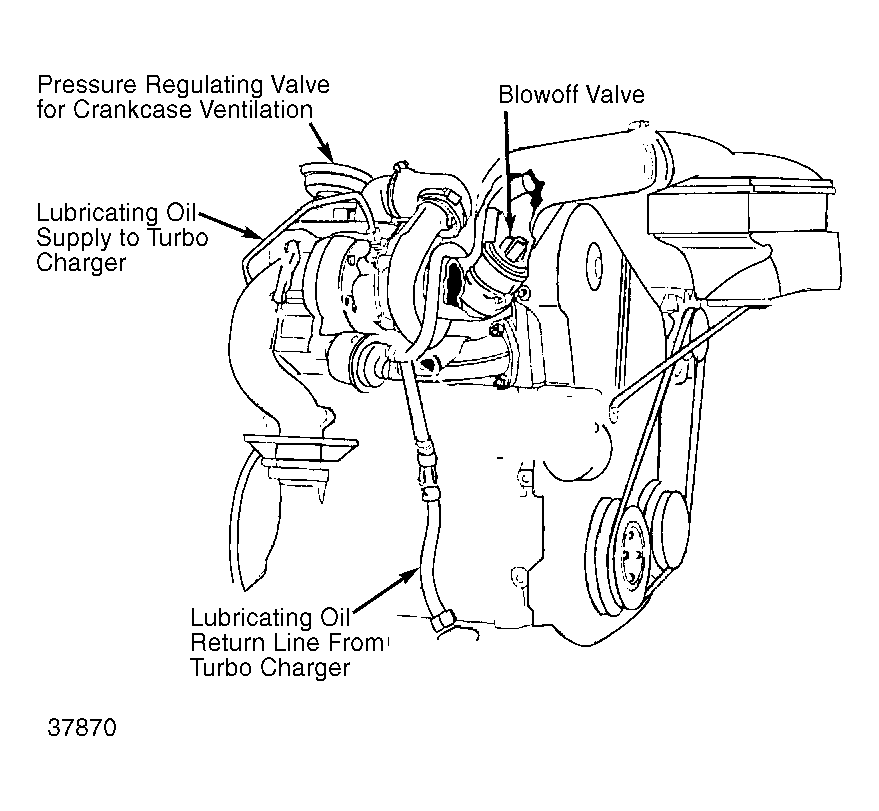 Pressure Regulating Valve for Crankcase Ventilation

Blowoff Valve

Lubricating Oil Supply to Turbo Charger

Lubricating Oil Return Line From Turbo Charger

37870