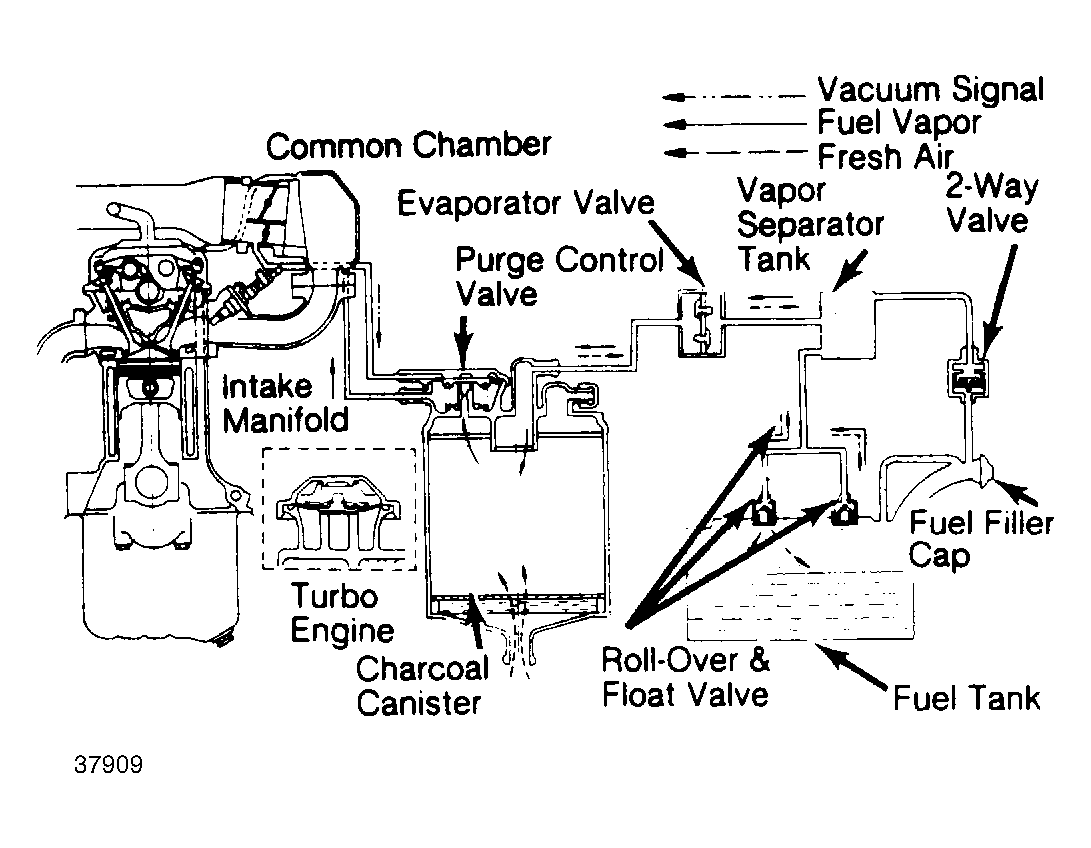 Vacuum Signal
Fuel Vapor
Fresh Air

Common Chamber

Evaporator Valve

Vapor Separator Tank

2-Way Valve

Purge Control Valve

Intake Manifold

Turbo Engine

Charcoal Canister

Roll-Over & Float Valve

Fuel Filler Cap

Fuel Tank

37909