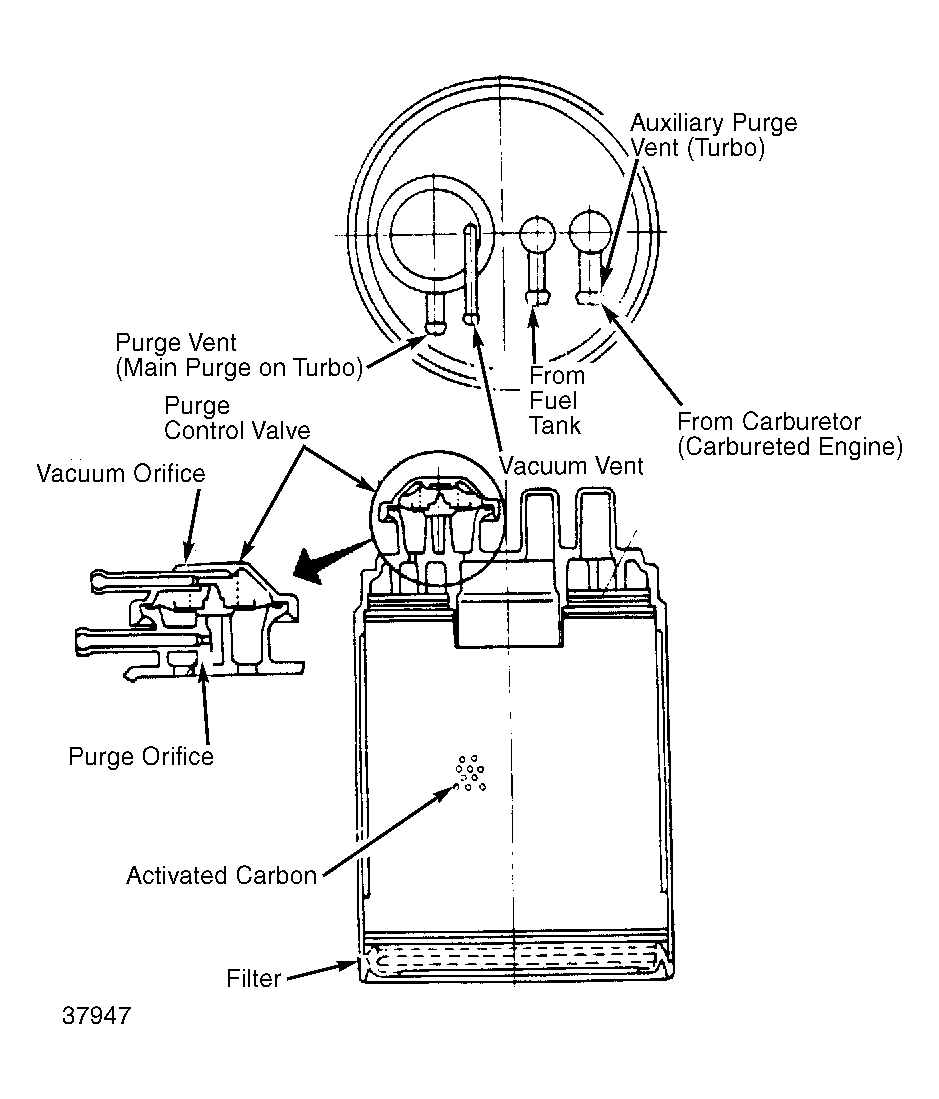 Auxiliary Purge Vent (Turbo)

Purge Vent (Main Purge on Turbo)

From Fuel Tank

From Carburetor (Carbureted Engine)

Purge Control Valve

Vacuum Orifice

Vacuum Vent

Purge Orifice

Activated Carbon

Filter

37947