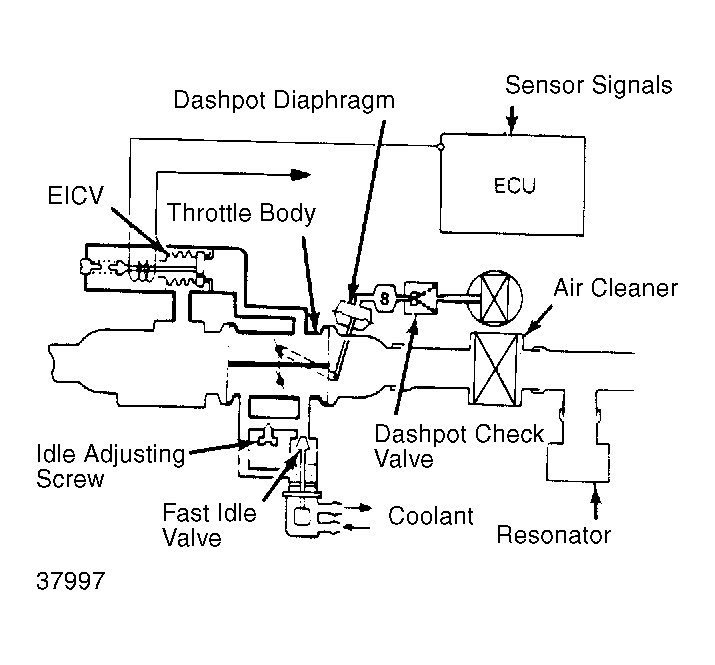 Sensor Signals
Dashpot Diaphragm
ECU
EICV
Throttle Body
Air Cleaner
Dashpot Check Valve
Idle Adjusting Screw
Fast Idle Valve
Coolant
Resonator
37997