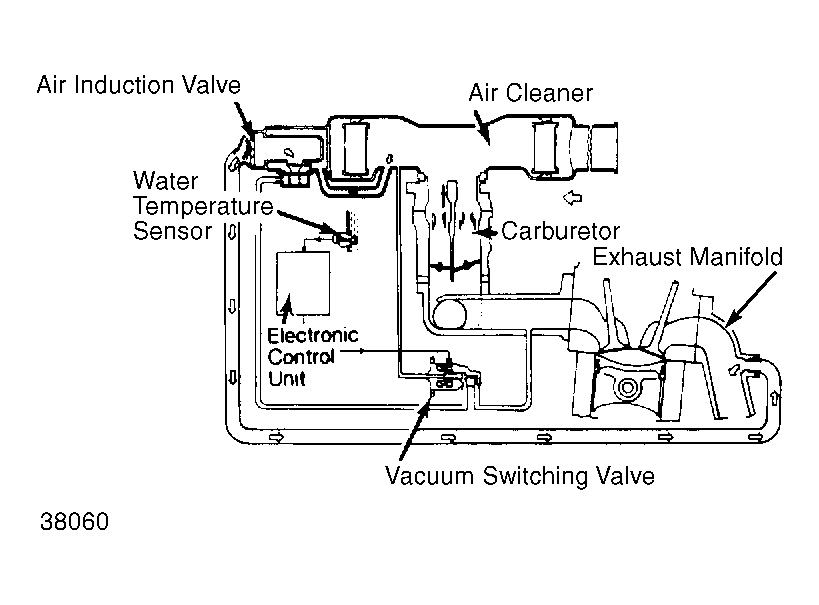 Air Induction Valve

Air Cleaner

Water Temperature Sensor

Carburetor

Exhaust Manifold

Electronic Control Unit

Vacuum Switching Valve

38060