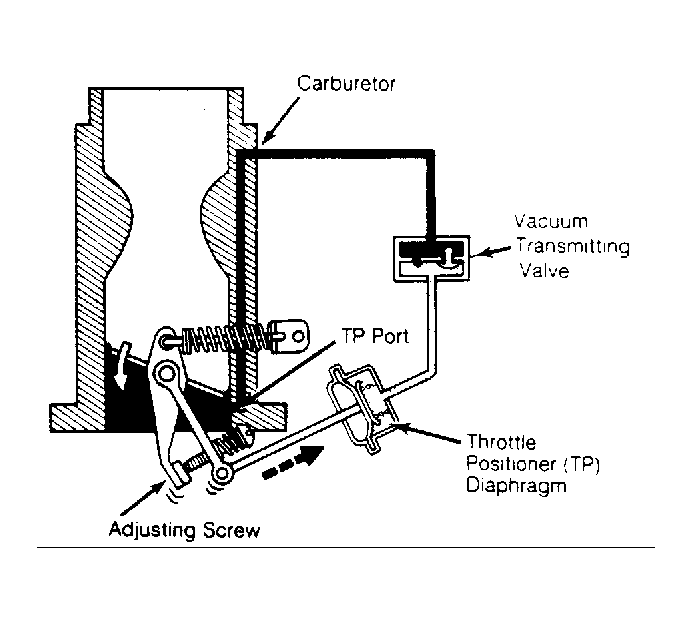 Carburetor

Vacuum Transmitting Valve

TP Port

Throttle Positioner (TP) Diaphragm

Adjusting Screw