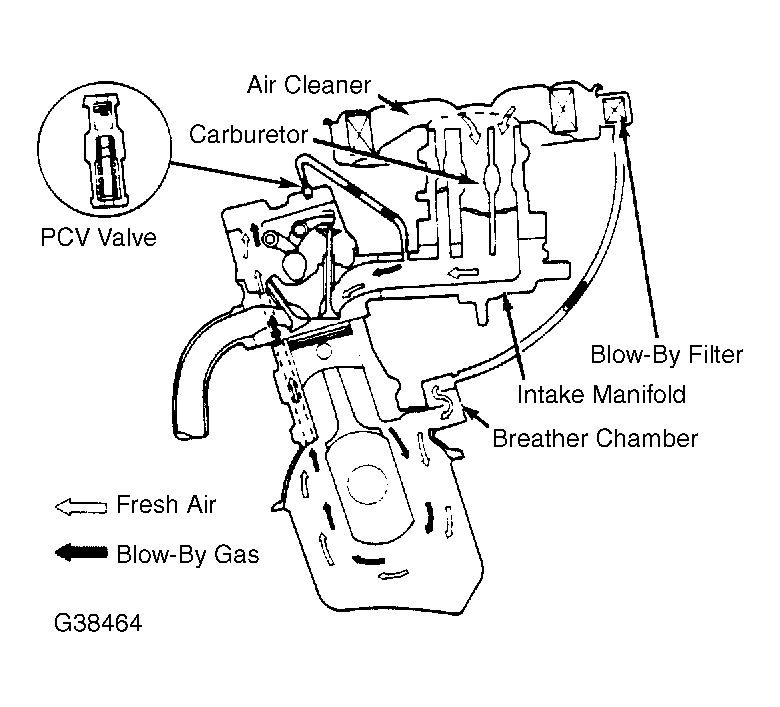 Air Cleaner

Carburetor

PCV Valve

Blow-By Filter

Intake Manifold

Breather Chamber

Fresh Air

Blow-By Gas

G38464