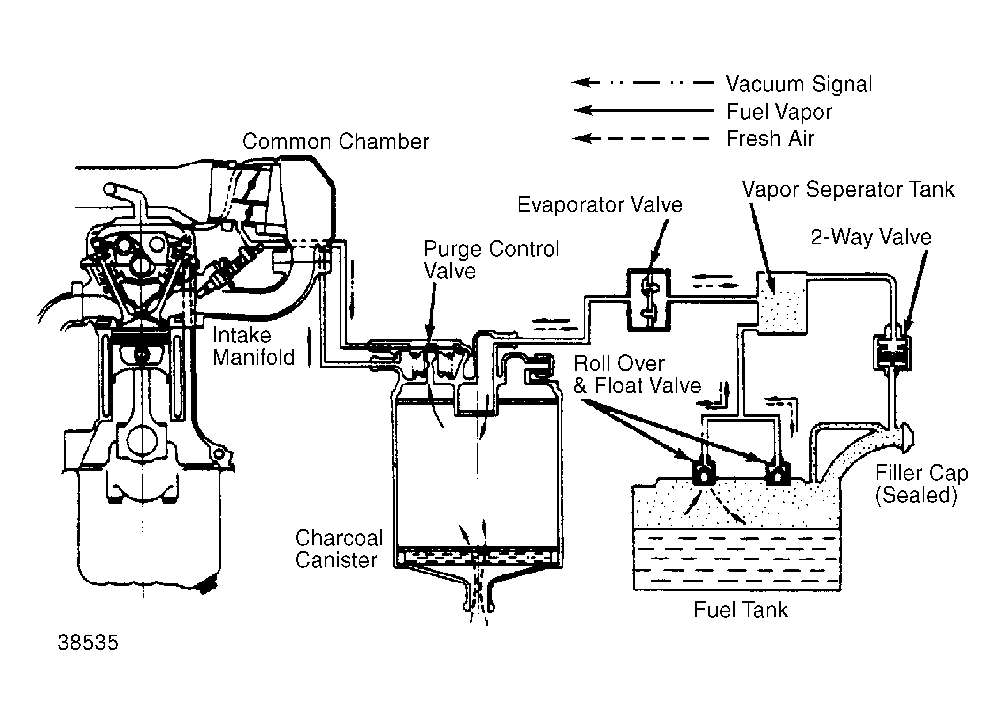 Vacuum Signal
Fuel Vapor
Fresh Air

Common Chamber

Evaporator Valve

Vapor Seperator Tank

2-Way Valve

Purge Control Valve

Intake Manifold

Roll Over & Float Valve

Filler Cap (Sealed)

Charcoal Canister

Fuel Tank

38535