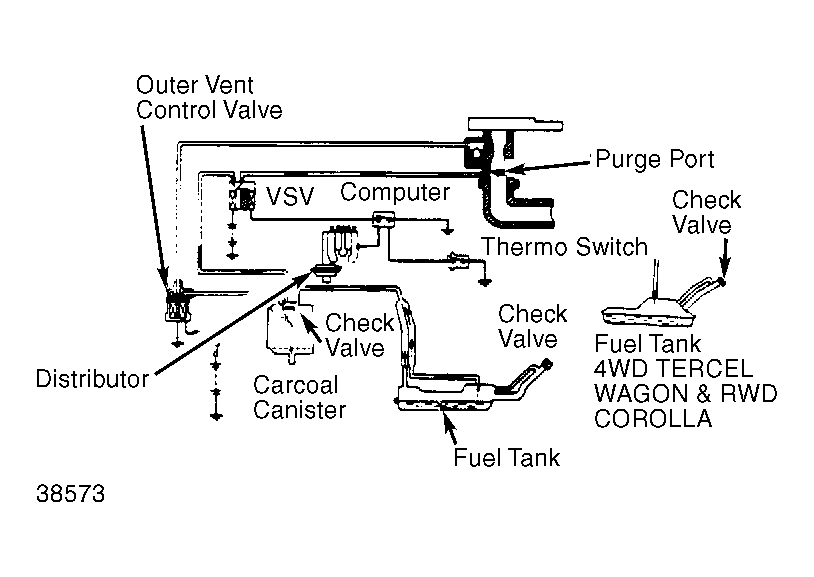 Outer Vent Control Valve

Purge Port

VSV

Computer

Check Valve

Thermo Switch

Check Valve

Check Valve

Distributor

Carcoal Canister

Fuel Tank 4WD TERCEL WAGON & RWD COROLLA

Fuel Tank

38573