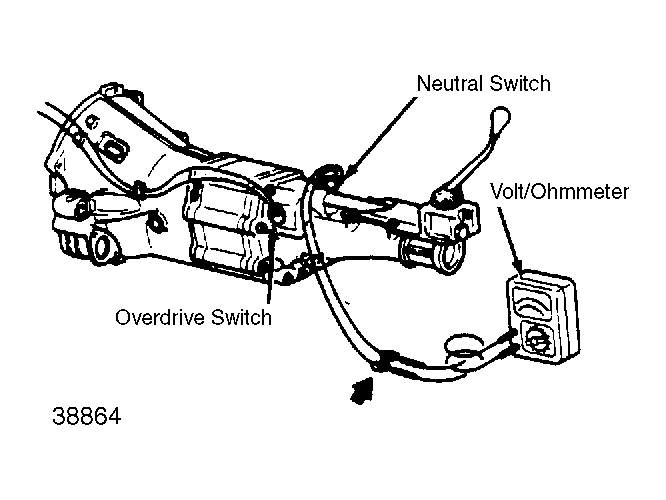 Neutral Switch

Volt/Ohmmeter

Overdrive Switch

38864