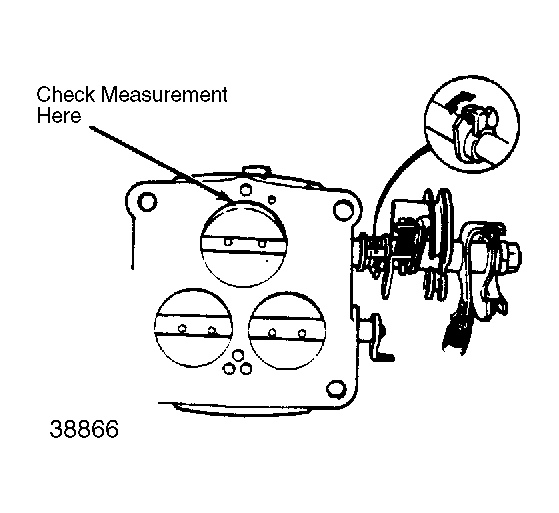 Check Measurement Here

38866