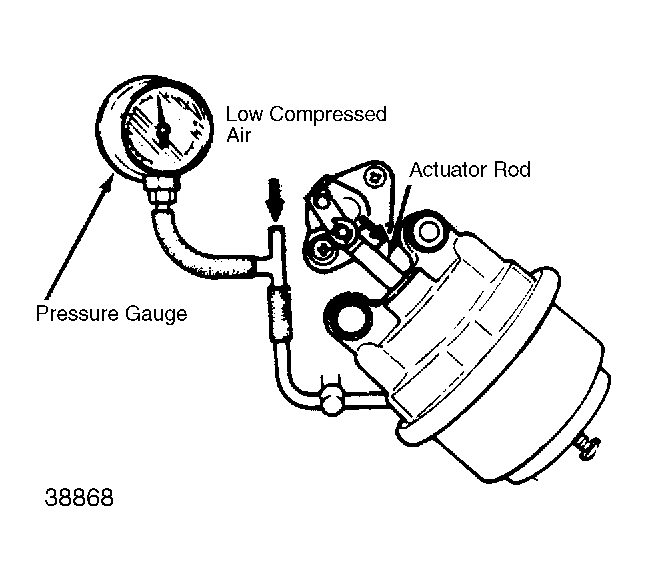 Low Compressed Air

Actuator Rod

Pressure Gauge

38868