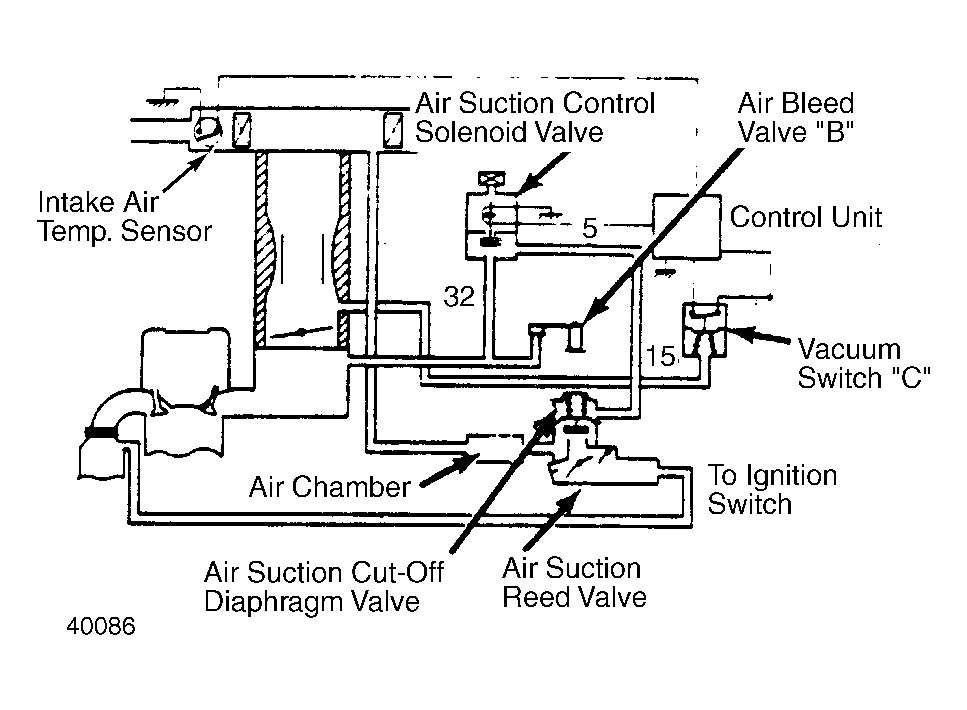 Air Suction Control Solenoid Valve

Air Bleed Valve "B"

Intake Air Temp. Sensor

5

Control Unit

32

15

Vacuum Switch "C"

Air Chamber

To Ignition Switch

Air Suction Cut-Off Diaphragm Valve

Air Suction Reed Valve

40086