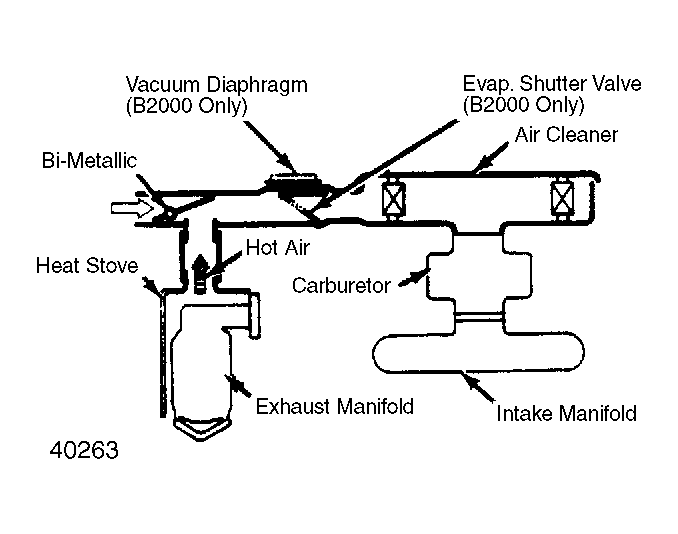 Vacuum Diaphragm
(B2000 Only)

Evap. Shutter Valve
(B2000 Only)

Air Cleaner

Bi-Metallic

Hot Air

Heat Stove

Carburetor

Exhaust Manifold

Intake Manifold

40263