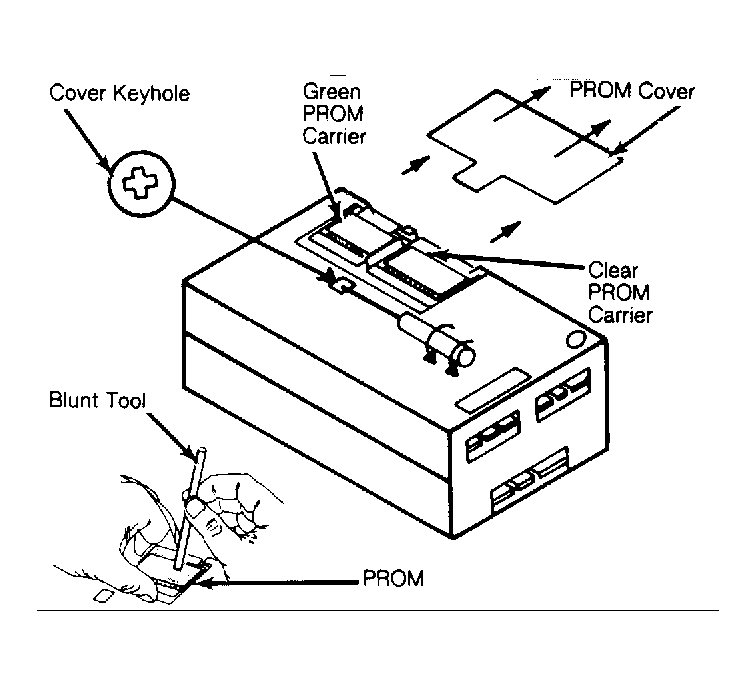 Cover Keyhole

Green PROM Carrier

PROM Cover

Clear PROM Carrier

Blunt Tool

PROM