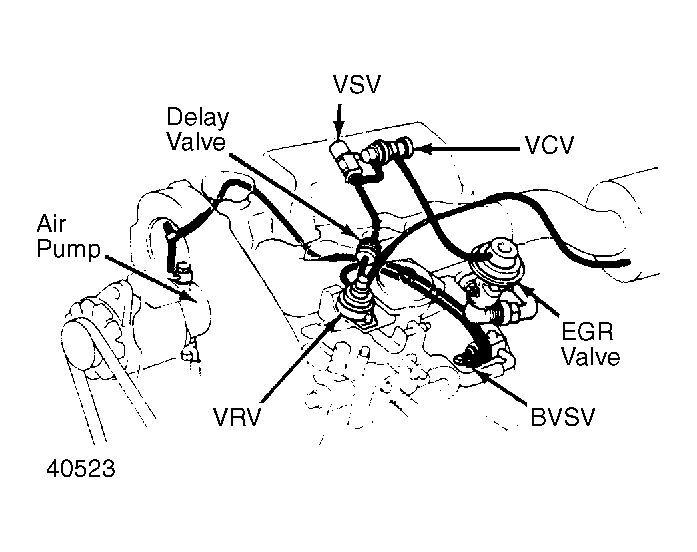 VSV

Delay Valve

VCV

Air Pump

EGR Valve

VRV

BVSV

40523