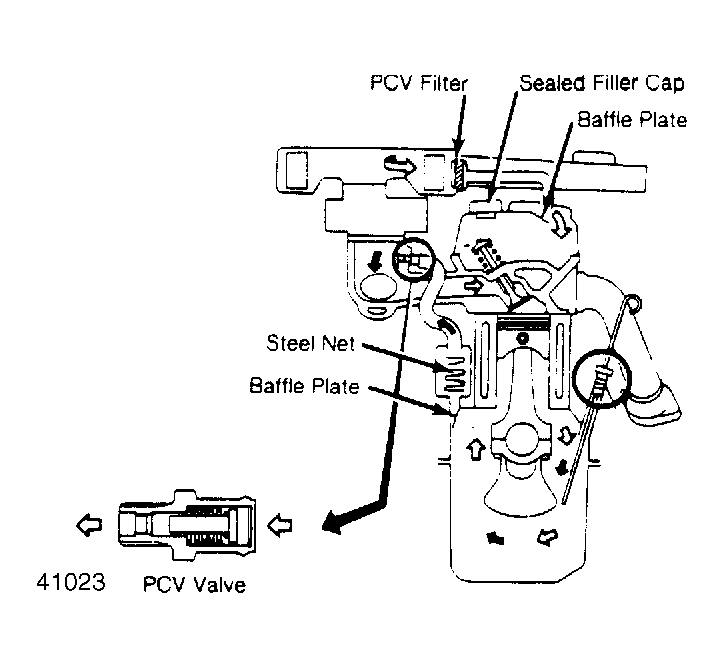 PCV Filter
Sealed Filler Cap
Baffle Plate
Steel Net
Baffle Plate
41023
PCV Valve