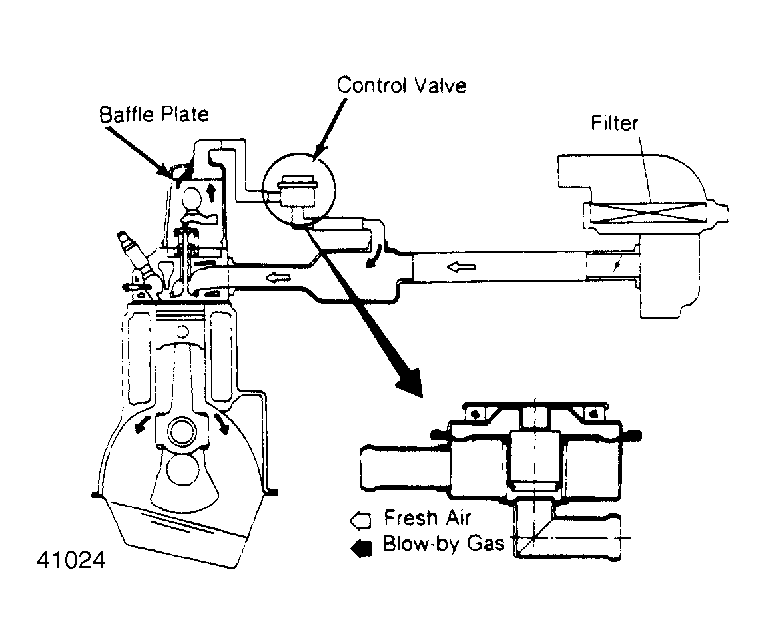 Control Valve
Baffle Plate
Filter
Fresh Air
Blow-by Gas
41024