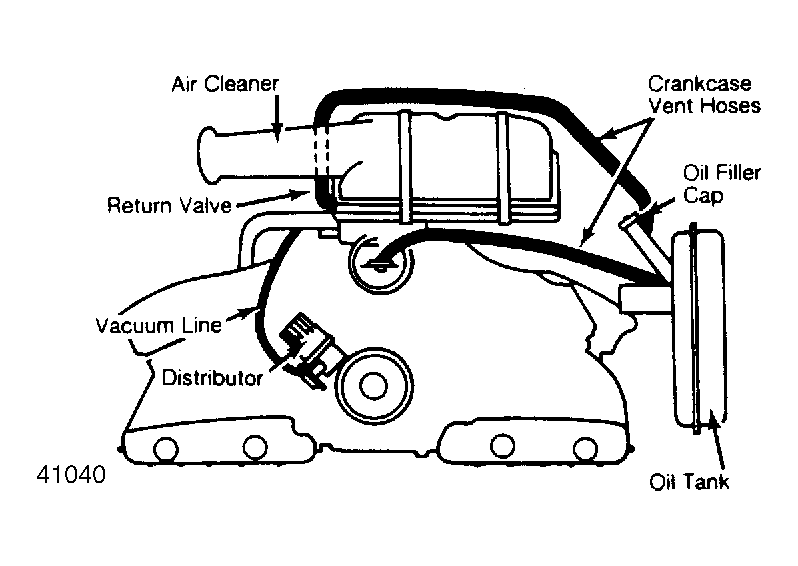 Air Cleaner

Crankcase Vent Hoses

Oil Filler Cap

Return Valve

Vacuum Line

Distributor

41040

Oil Tank