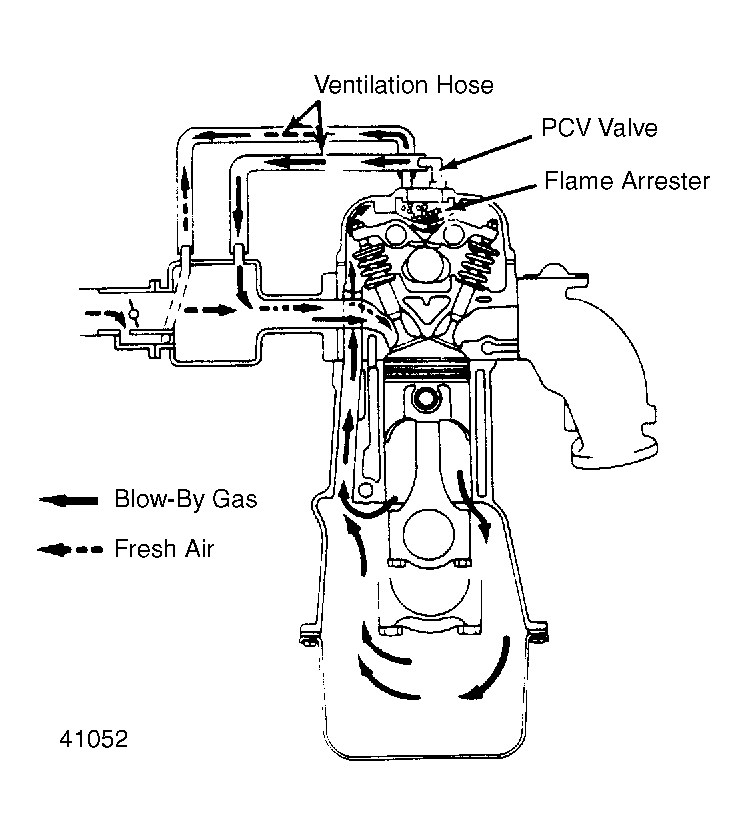 Ventilation Hose

PCV Valve

Flame Arrester

Blow-By Gas

Fresh Air

41052