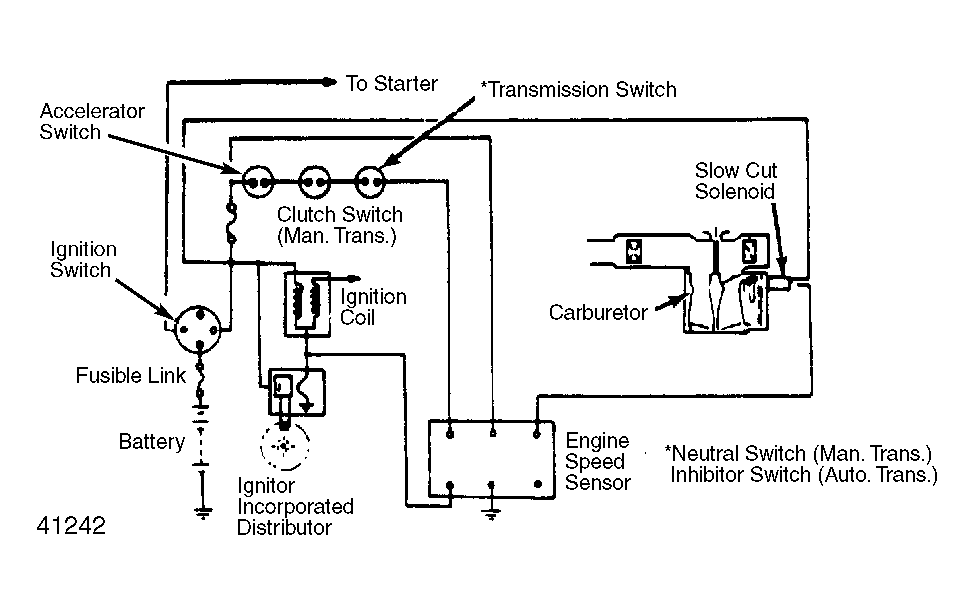 To Starter

*Transmission Switch

Accelerator Switch

Clutch Switch (Man. Trans.)

Slow Cut Solenoid

Ignition Switch

Ignition Coil

Carburetor

Fusible Link

Battery

Ignitor Incorporated Distributor

Engine Speed Sensor

*Neutral Switch (Man. Trans.) Inhibitor Switch (Auto. Trans.)

41242