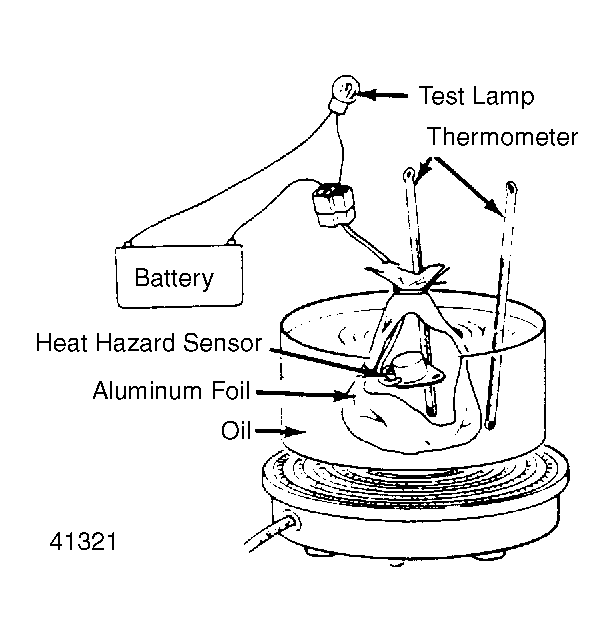 Test Lamp
Thermometer
Battery
Heat Hazard Sensor
Aluminum Foil
Oil
41321