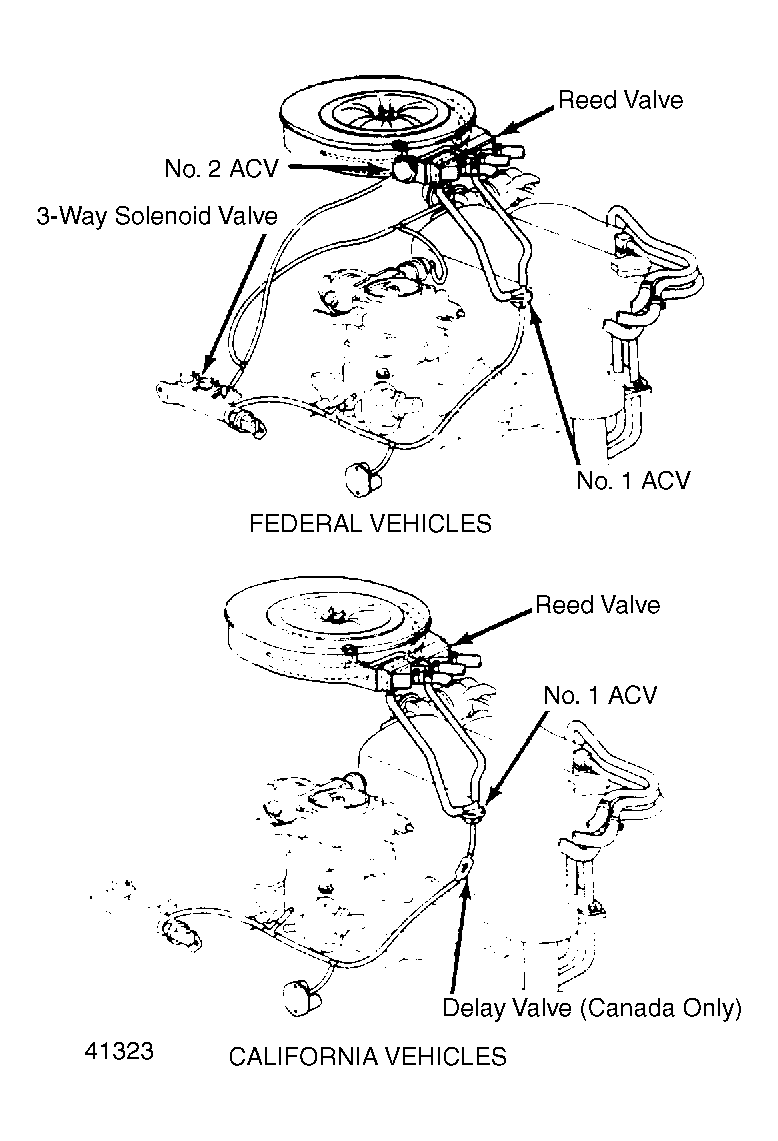 Reed Valve
No. 2 ACV
3-Way Solenoid Valve
No. 1 ACV
FEDERAL VEHICLES

Reed Valve
No. 1 ACV
Delay Valve (Canada Only)
41323
CALIFORNIA VEHICLES