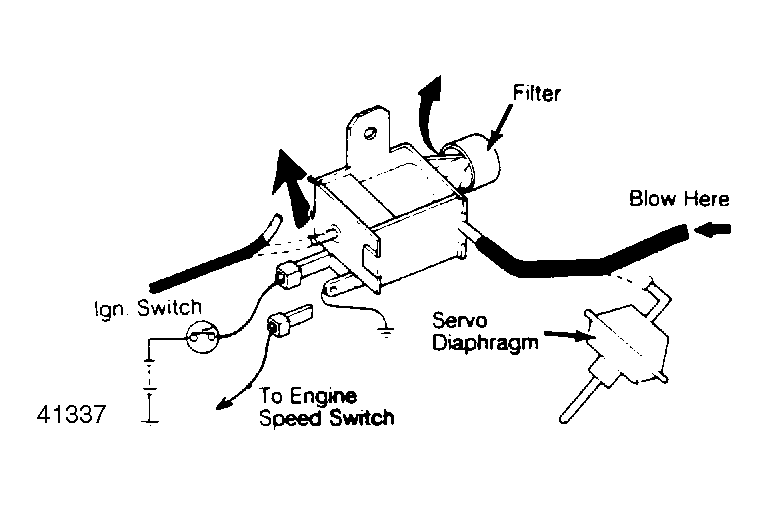 Filter

Blow Here

Ign. Switch

Servo
Diaphragm

To Engine
Speed Switch

41337