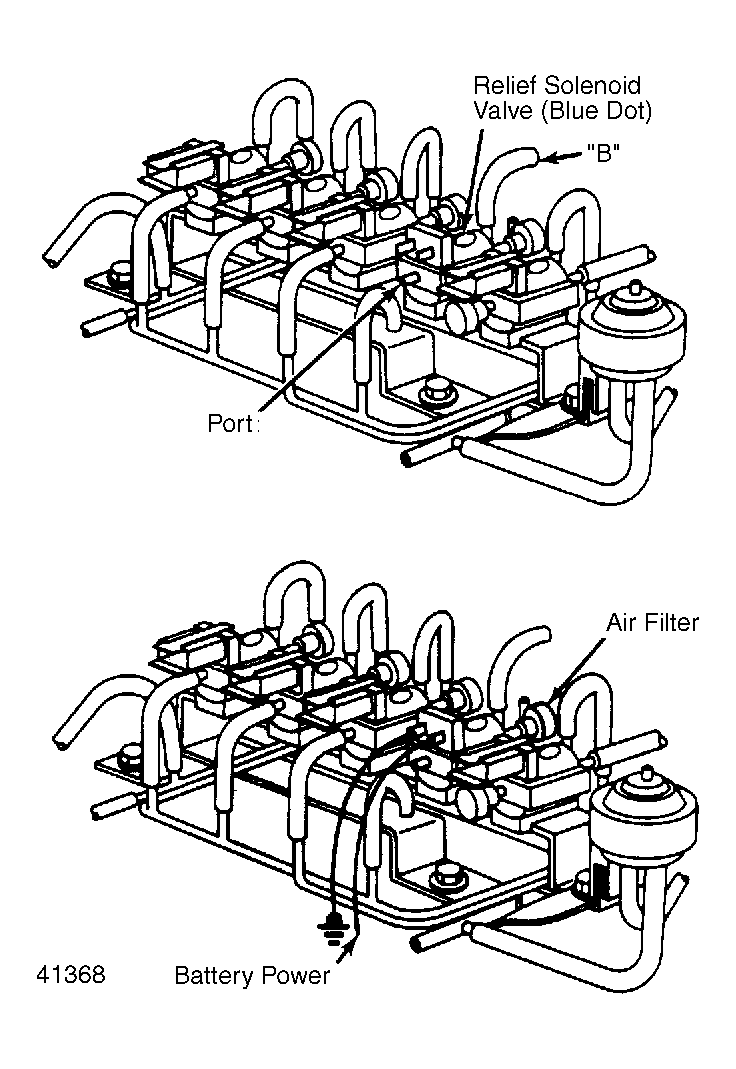 Relief Solenoid Valve (Blue Dot)

"B"

Port

Air Filter

41368

Battery Power