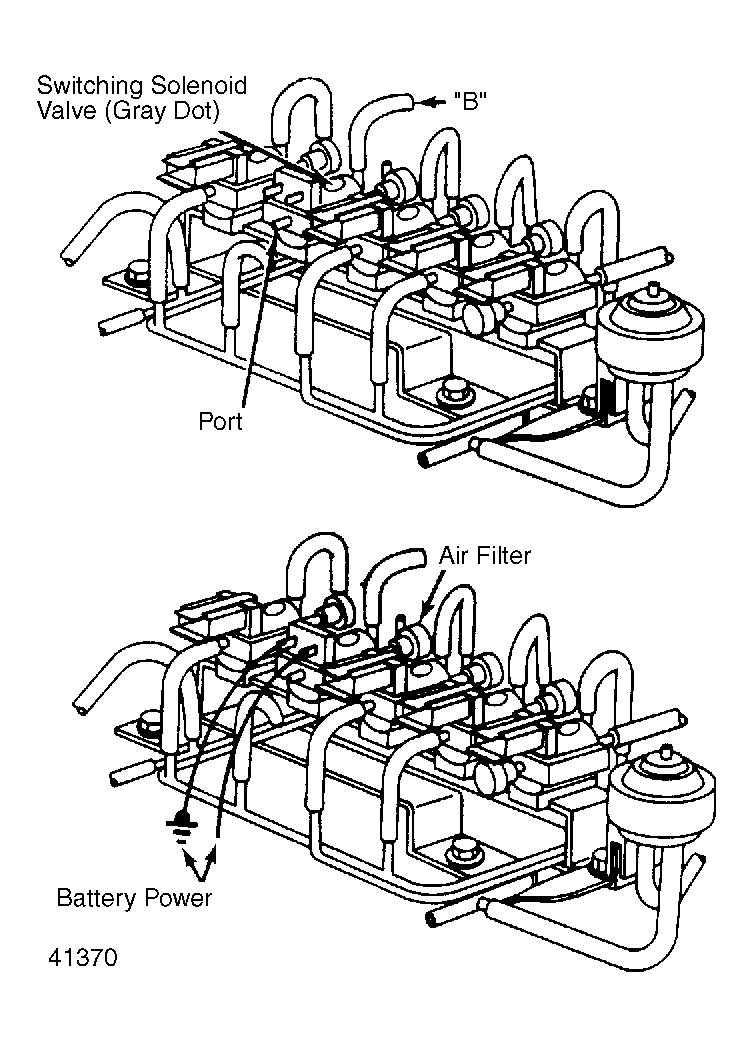 Switching Solenoid Valve (Gray Dot)

"B"

Port

Air Filter

Battery Power

41370