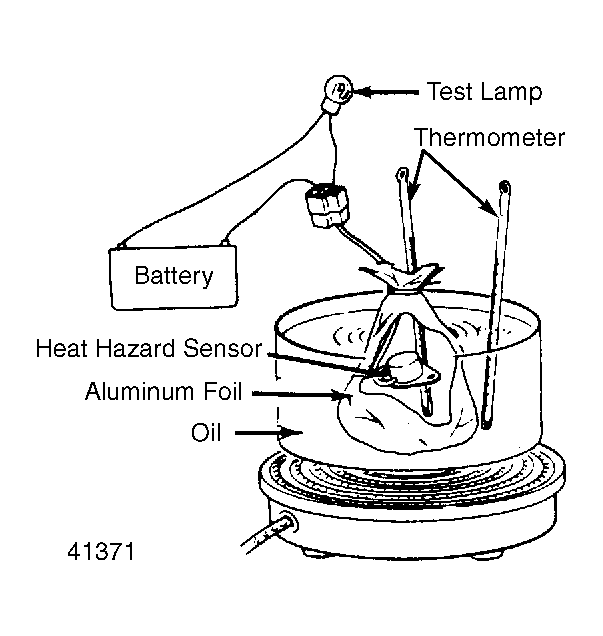 Test Lamp
Thermometer
Battery
Heat Hazard Sensor
Aluminum Foil
Oil
41371