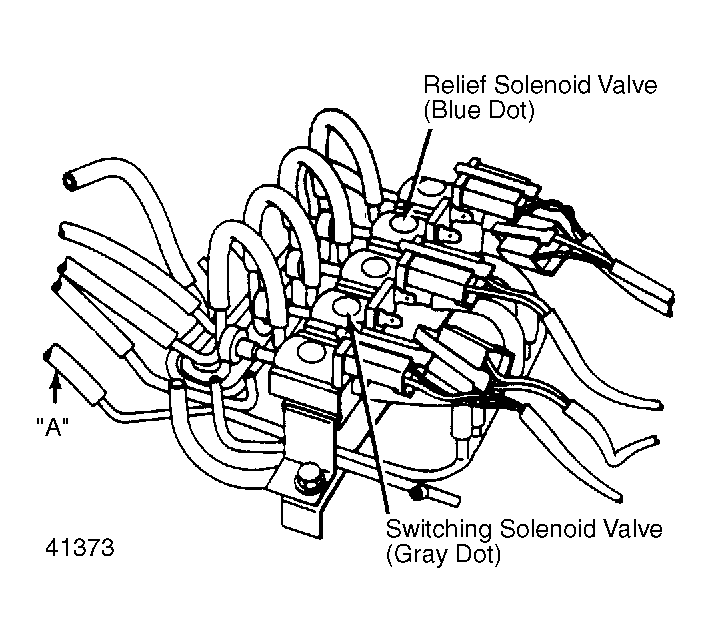 Relief Solenoid Valve
(Blue Dot)

"A"

Switching Solenoid Valve
(Gray Dot)

41373