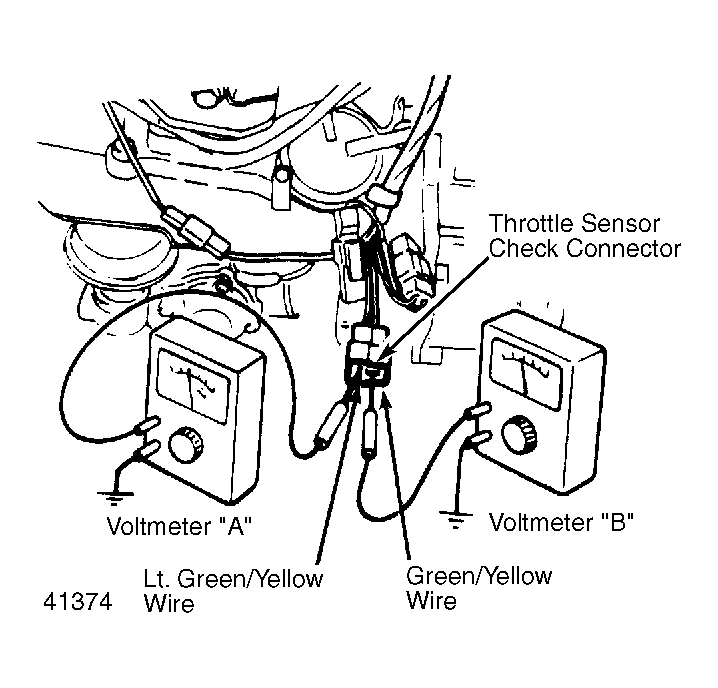 Throttle Sensor Check Connector

Voltmeter "A"

Voltmeter "B"

Lt. Green/Yellow Wire

Green/Yellow Wire

41374