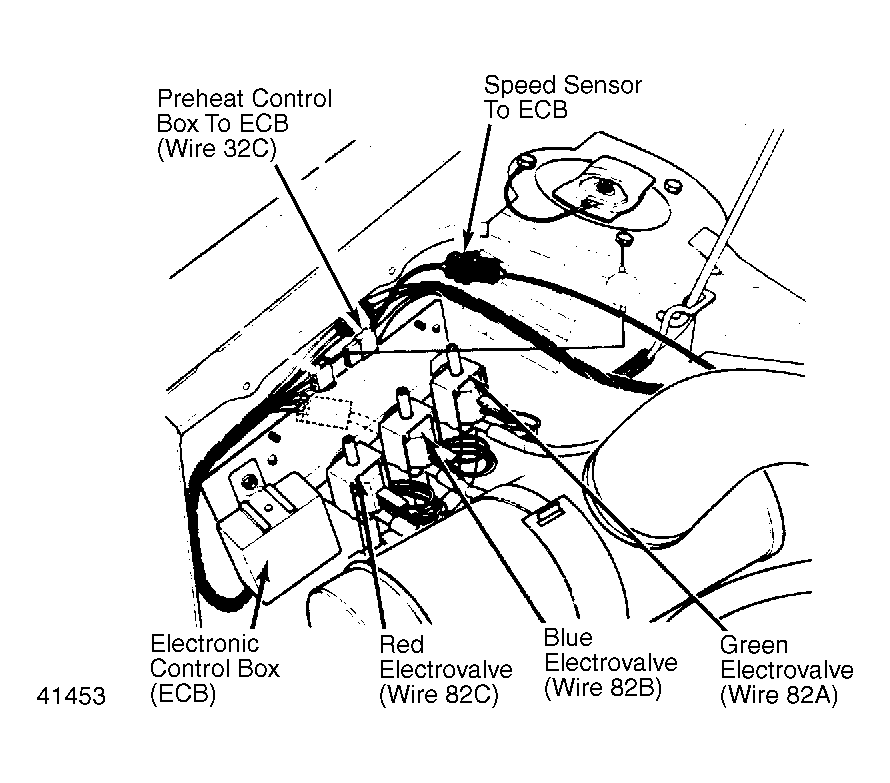 Preheat Control Box To ECB (Wire 32C)

Speed Sensor To ECB

Electronic Control Box (ECB)

Red Electrovalve (Wire 82C)

Blue Electrovalve (Wire 82B)

Green Electrovalve (Wire 82A)

41453