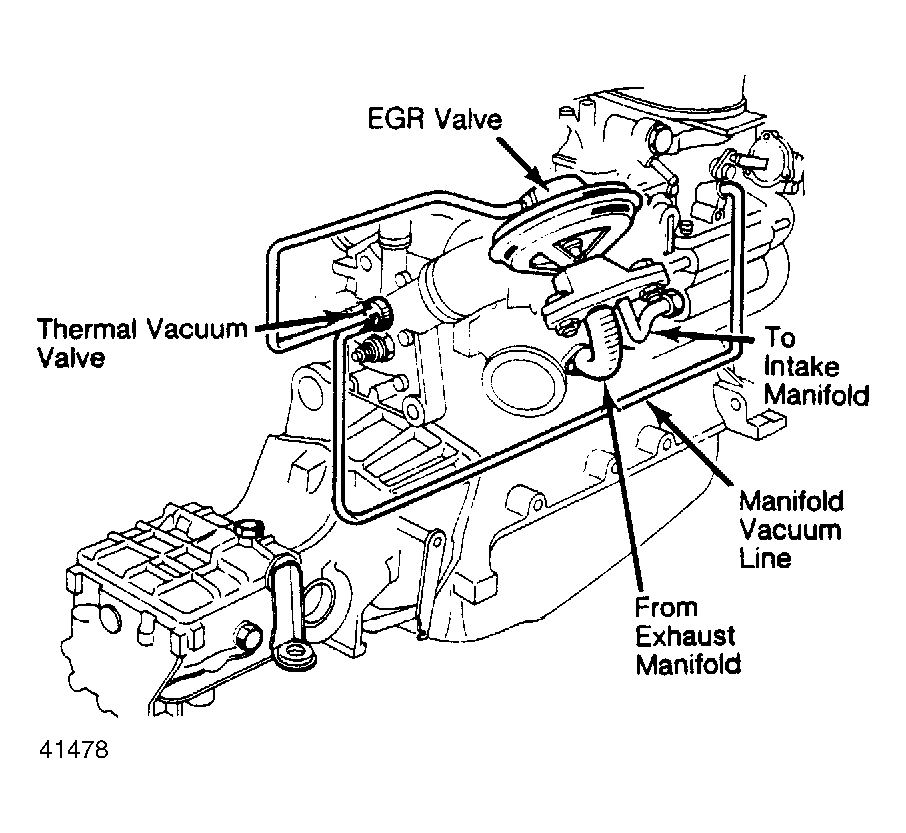 EGR Valve

Thermal Vacuum Valve

To Intake Manifold

Manifold Vacuum Line

From Exhaust Manifold

41478