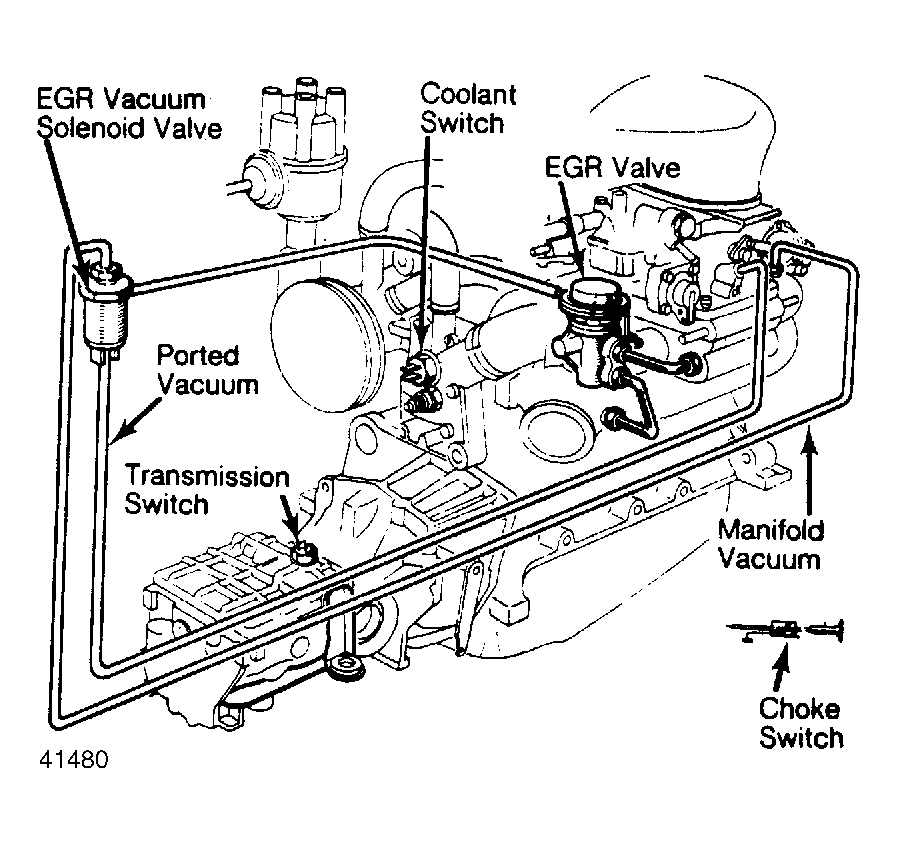 EGR Vacuum Solenoid Valve

Coolant Switch

EGR Valve

Ported Vacuum

Transmission Switch

Manifold Vacuum

Choke Switch

41480