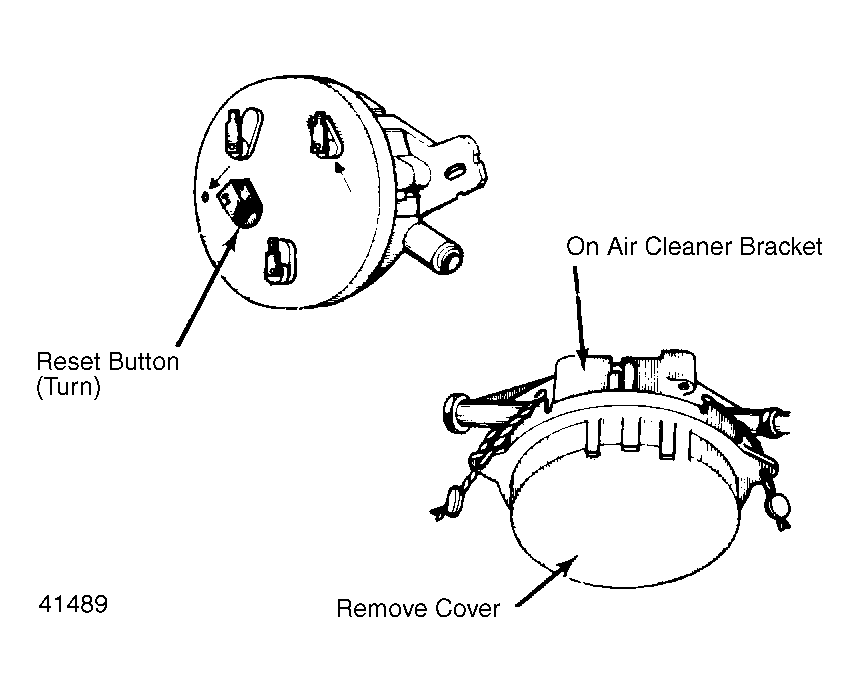 On Air Cleaner Bracket

Reset Button
(Turn)

41489

Remove Cover