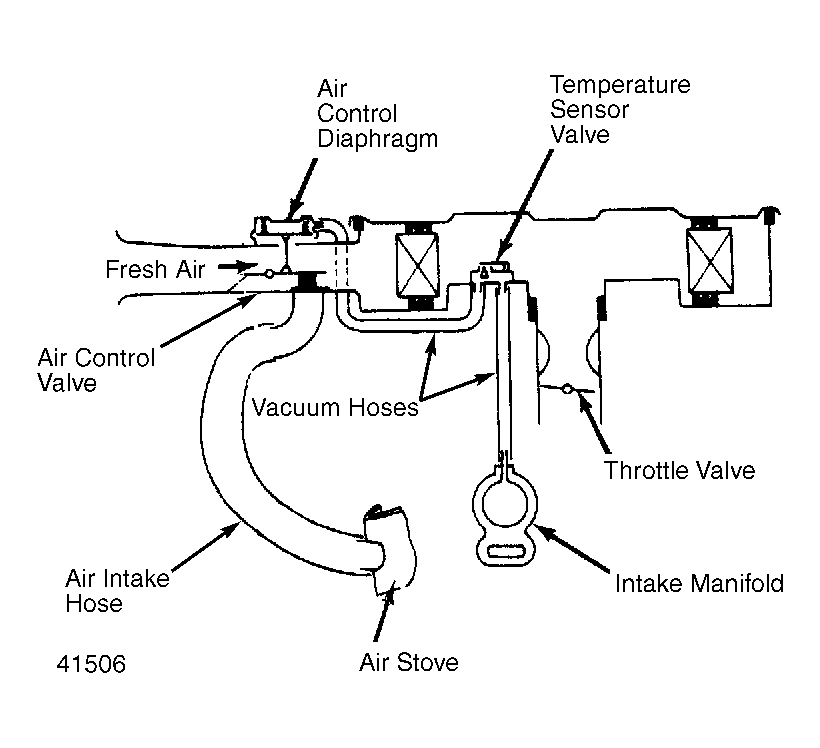 Air Control Diaphragm

Temperature Sensor Valve

Fresh Air

Air Control Valve

Vacuum Hoses

Throttle Valve

Air Intake Hose

Intake Manifold

41506

Air Stove