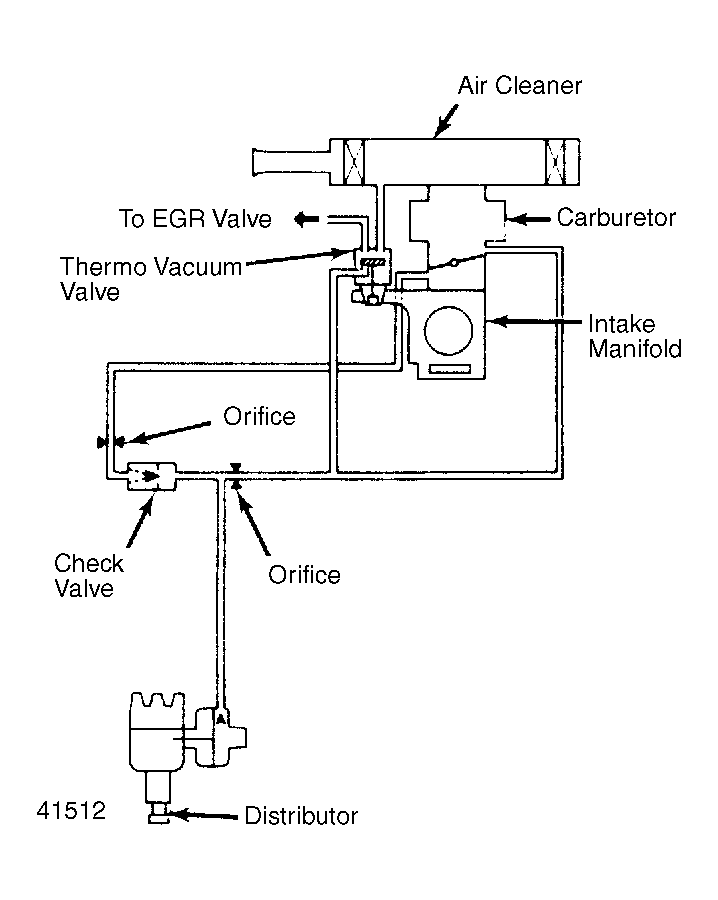 Air Cleaner

To EGR Valve

Carburetor

Thermo Vacuum Valve

Intake Manifold

Orifice

Check Valve

Orifice

A

41512

Distributor