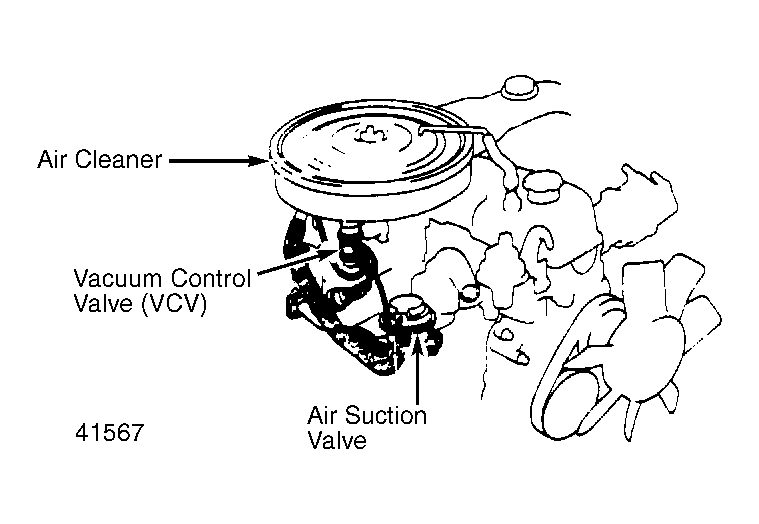 Air Cleaner

Vacuum Control Valve (VCV)

Air Suction Valve

41567