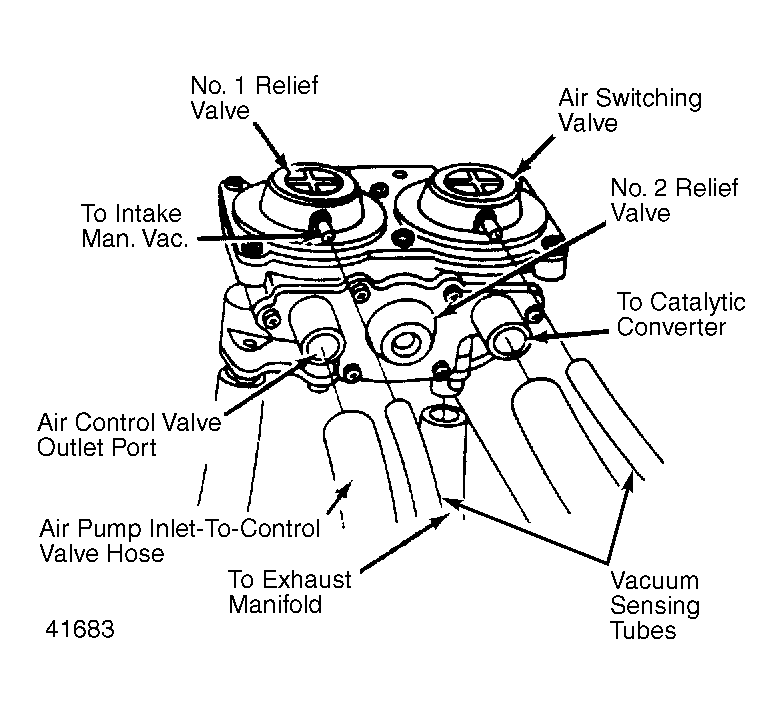 No. 1 Relief Valve

Air Switching Valve

To Intake Man. Vac.

No. 2 Relief Valve

To Catalytic Converter

Air Control Valve Outlet Port

Air Pump Inlet-To-Control Valve Hose

To Exhaust Manifold

Vacuum Sensing Tubes

41683