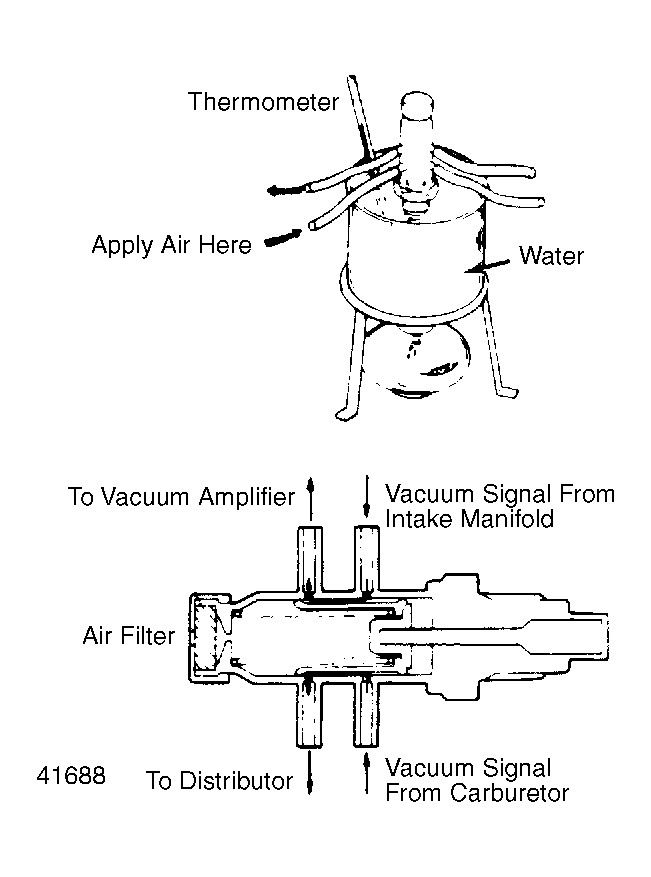 Thermometer

Apply Air Here

Water

To Vacuum Amplifier

Vacuum Signal From Intake Manifold

Air Filter

41688

To Distributor

Vacuum Signal From Carburetor