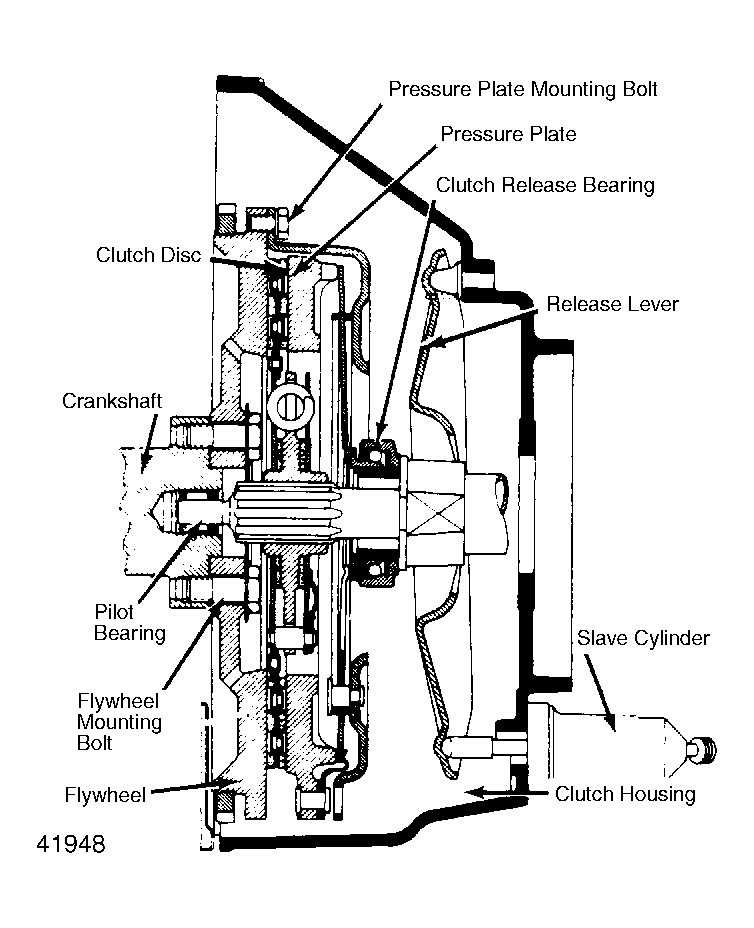 Pressure Plate Mounting Bolt

Pressure Plate

Clutch Release Bearing

Clutch Disc

Release Lever

Crankshaft

Pilot Bearing

Slave Cylinder

Flywheel Mounting Bolt

Flywheel

Clutch Housing

41948