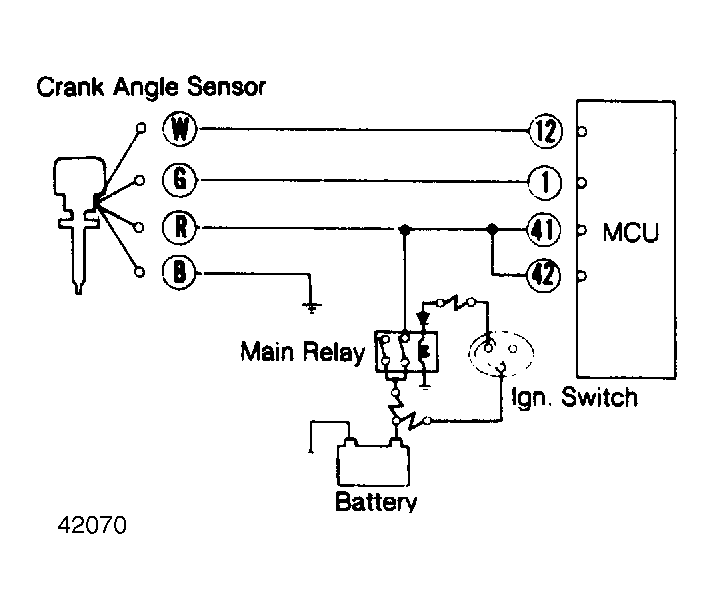 Crank Angle Sensor
W
G
R
B
12
1
41
42
MCU
Main Relay
Ign. Switch
Battery
42070