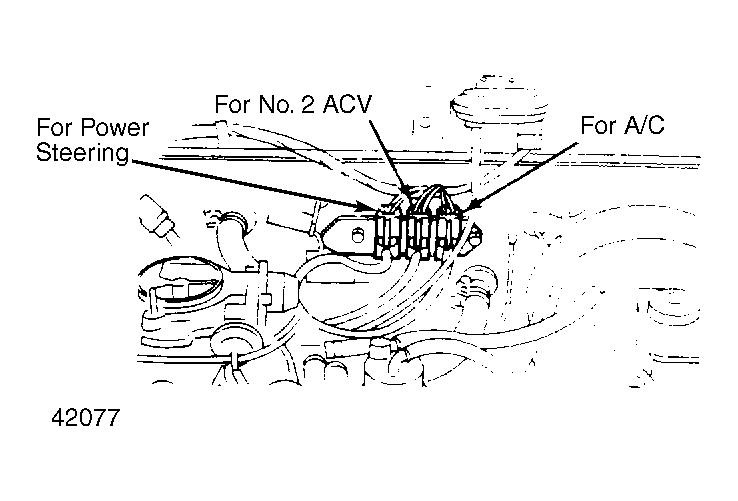 For No. 2 ACV

For Power Steering

For A/C

42077