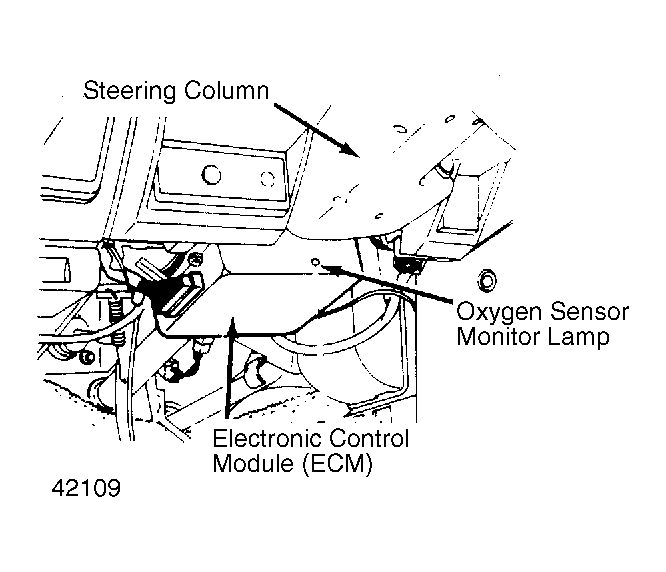 Steering Column

Oxygen Sensor
Monitor Lamp

Electronic Control
Module (ECM)

42109